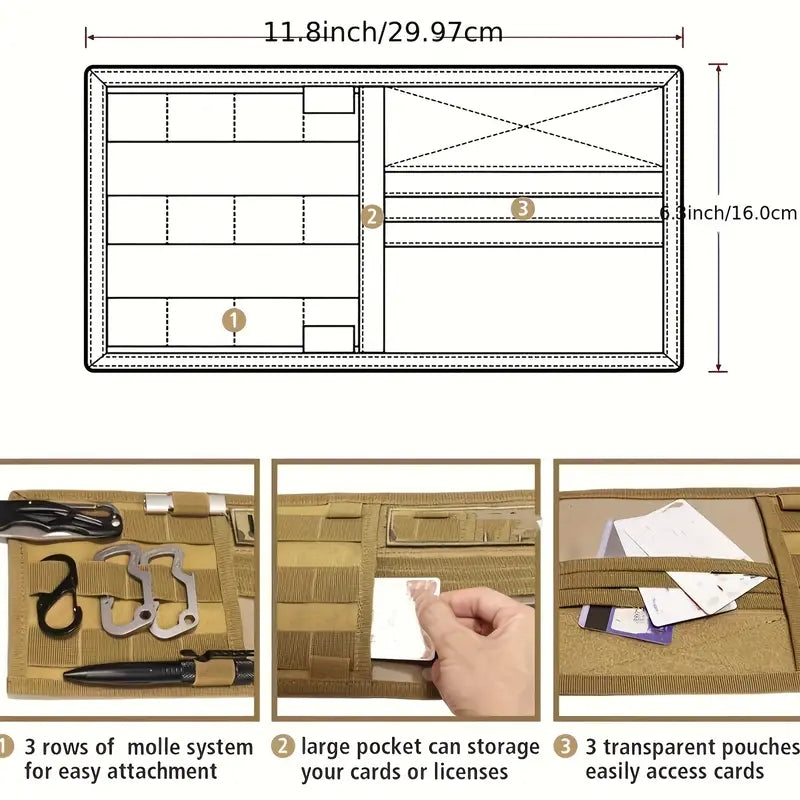 11.8inch/29.97cm

6.3inch/16.0cm

1

2

3

1 3 rows of molle system for easy attachment

2 large pocket can storage your cards or licenses

3 3 transparent pouches easily access cards